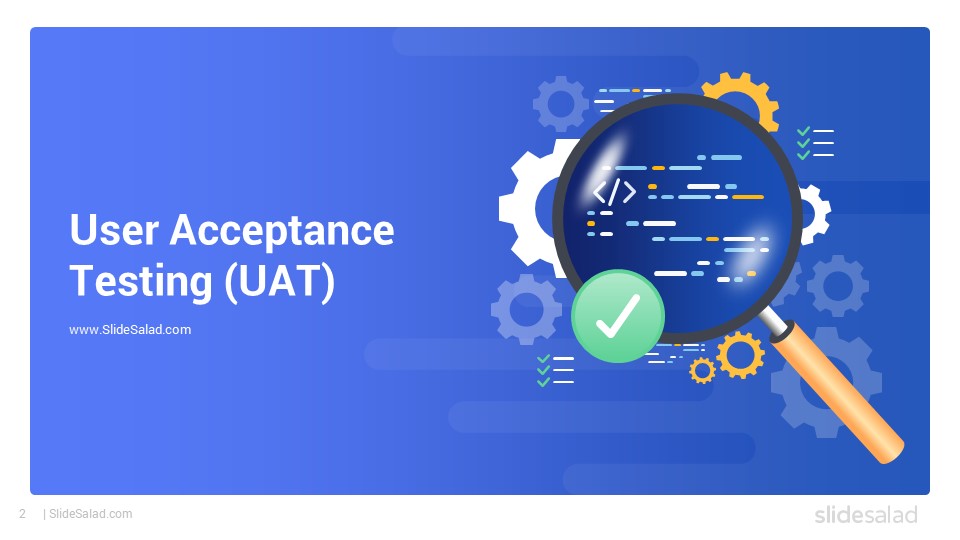 User Acceptance Testing (UAT)

www.SlideSalad.com

</>

2 | SlideSalad.com

slidesalad