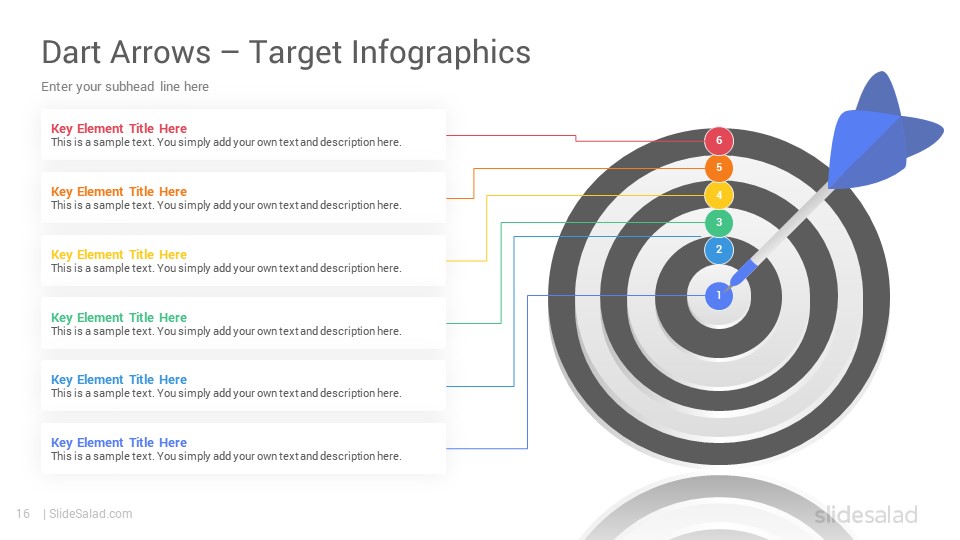 Dart Arrows – Target Infographics

Enter your subhead line here

Key Element Title Here
This is a sample text. You simply add your own text and description here.

Key Element Title Here
This is a sample text. You simply add your own text and description here.

Key Element Title Here
This is a sample text. You simply add your own text and description here.

Key Element Title Here
This is a sample text. You simply add your own text and description here.

Key Element Title Here
This is a sample text. You simply add your own text and description here.

Key Element Title Here
This is a sample text. You simply add your own text and description here.

6
5
4
3
2
1

16 | SlideSalad.com

slidesalad