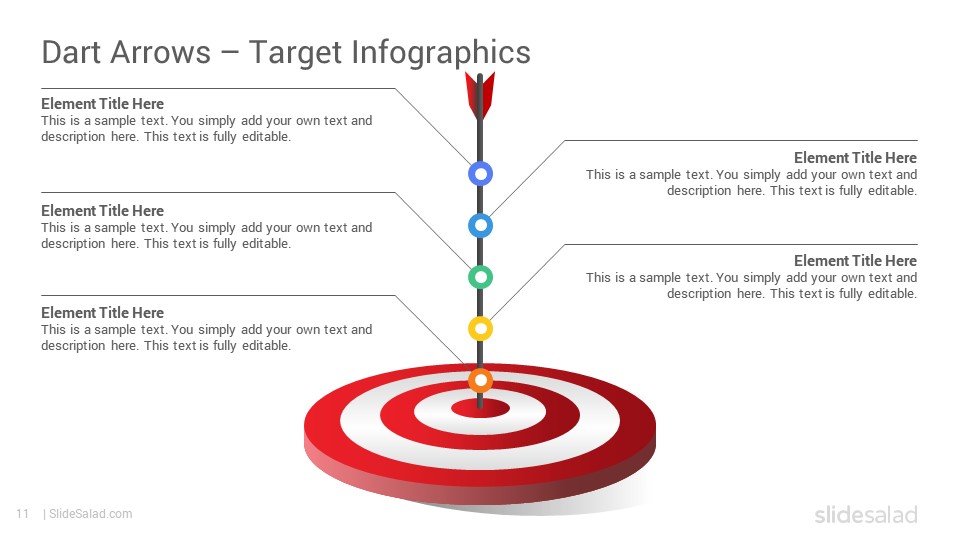 Dart Arrows – Target Infographics

Element Title Here
This is a sample text. You simply add your own text and description here. This text is fully editable.

Element Title Here
This is a sample text. You simply add your own text and description here. This text is fully editable.

Element Title Here
This is a sample text. You simply add your own text and description here. This text is fully editable.

Element Title Here
This is a sample text. You simply add your own text and description here. This text is fully editable.

Element Title Here
This is a sample text. You simply add your own text and description here. This text is fully editable.

11 | SlideSalad.com

slidesalad