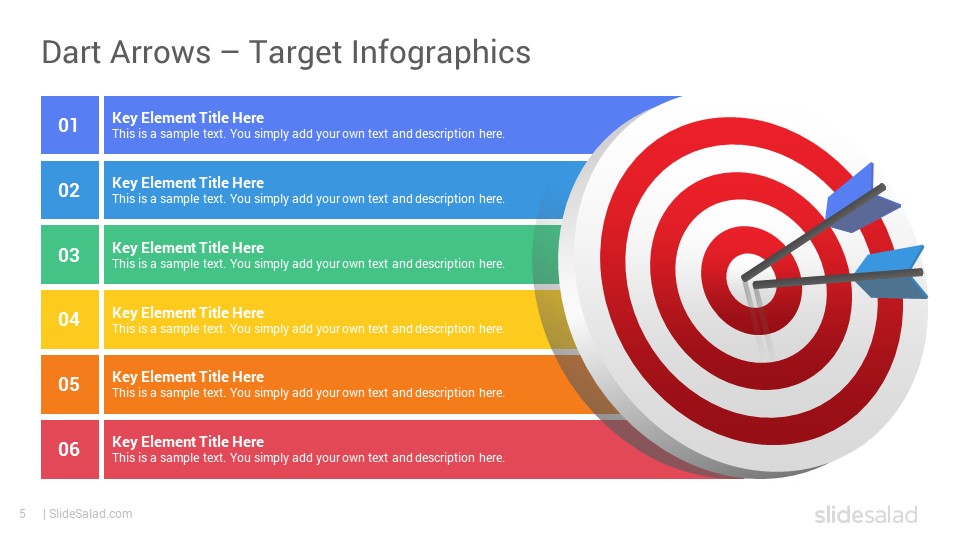 Dart Arrows – Target Infographics

01
Key Element Title Here
This is a sample text. You simply add your own text and description here.

02
Key Element Title Here
This is a sample text. You simply add your own text and description here.

03
Key Element Title Here
This is a sample text. You simply add your own text and description here.

04
Key Element Title Here
This is a sample text. You simply add your own text and description here.

05
Key Element Title Here
This is a sample text. You simply add your own text and description here.

06
Key Element Title Here
This is a sample text. You simply add your own text and description here.

5 | SlideSalad.com

slidesalad