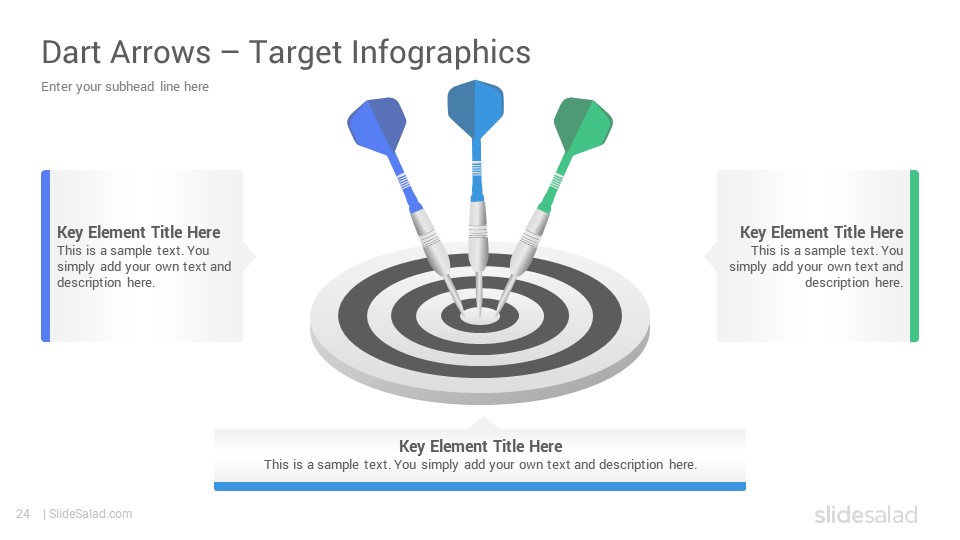 Dart Arrows – Target Infographics

Enter your subhead line here

Key Element Title Here
This is a sample text. You simply add your own text and description here.

Key Element Title Here
This is a sample text. You simply add your own text and description here.

Key Element Title Here
This is a sample text. You simply add your own text and description here.

24 | SlideSalad.com

slidesalad