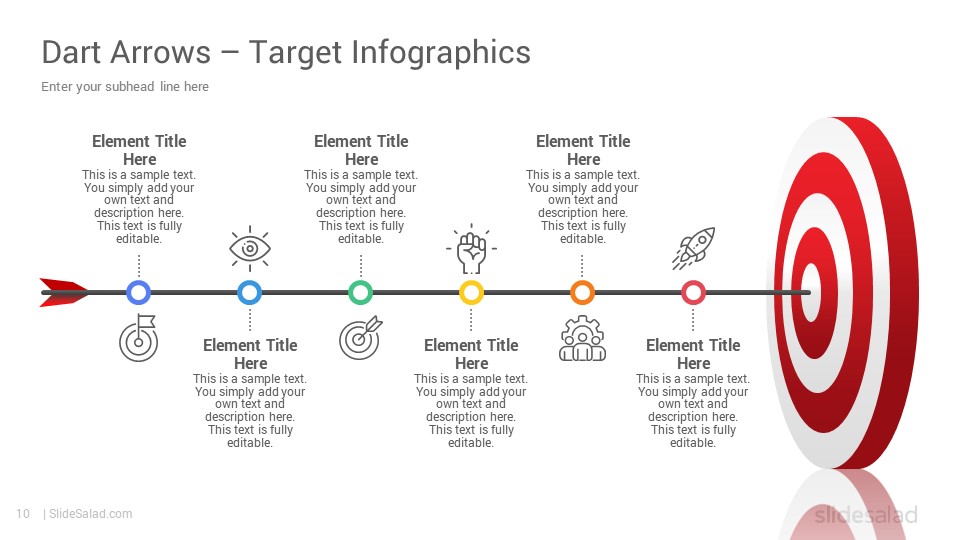 Dart Arrows – Target Infographics

Enter your subhead line here

Element Title Here
This is a sample text. You simply add your own text and description here. This text is fully editable.

Element Title Here
This is a sample text. You simply add your own text and description here. This text is fully editable.

Element Title Here
This is a sample text. You simply add your own text and description here. This text is fully editable.

Element Title Here
This is a sample text. You simply add your own text and description here. This text is fully editable.

Element Title Here
This is a sample text. You simply add your own text and description here. This text is fully editable.

Element Title Here
This is a sample text. You simply add your own text and description here. This text is fully editable.

10 | SlideSalad.com

slidesalad