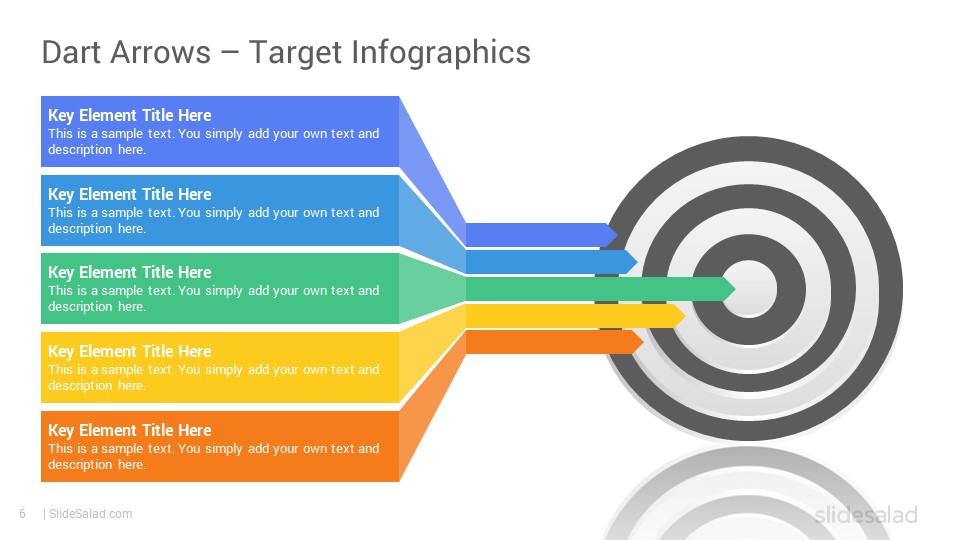 Dart Arrows – Target Infographics

Key Element Title Here
This is a sample text. You simply add your own text and description here.

Key Element Title Here
This is a sample text. You simply add your own text and description here.

Key Element Title Here
This is a sample text. You simply add your own text and description here.

Key Element Title Here
This is a sample text. You simply add your own text and description here.

Key Element Title Here
This is a sample text. You simply add your own text and description here.

6 | SlideSalad.com

slidesalad