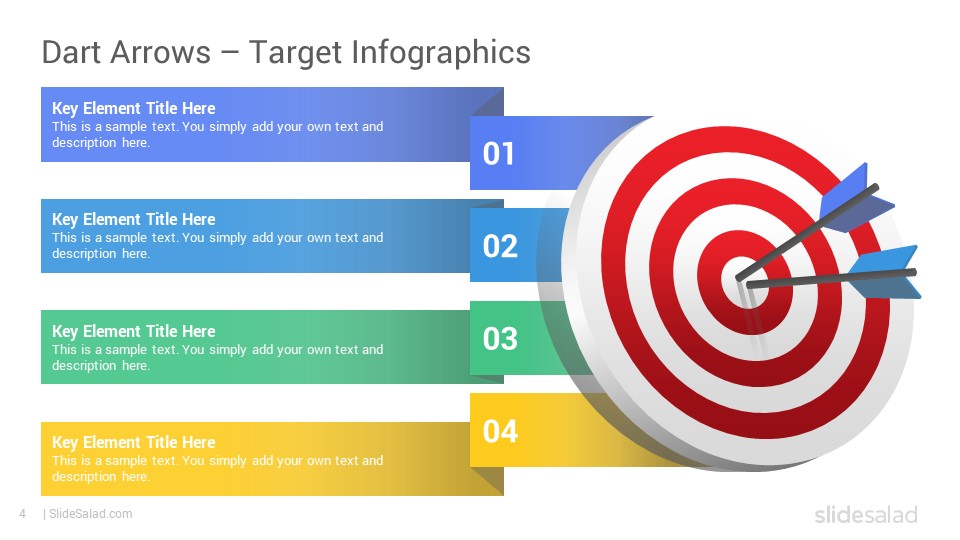 Dart Arrows – Target Infographics

Key Element Title Here
This is a sample text. You simply add your own text and description here.

01

Key Element Title Here
This is a sample text. You simply add your own text and description here.

02

Key Element Title Here
This is a sample text. You simply add your own text and description here.

03

Key Element Title Here
This is a sample text. You simply add your own text and description here.

04

4 | SlideSalad.com

slidesalad