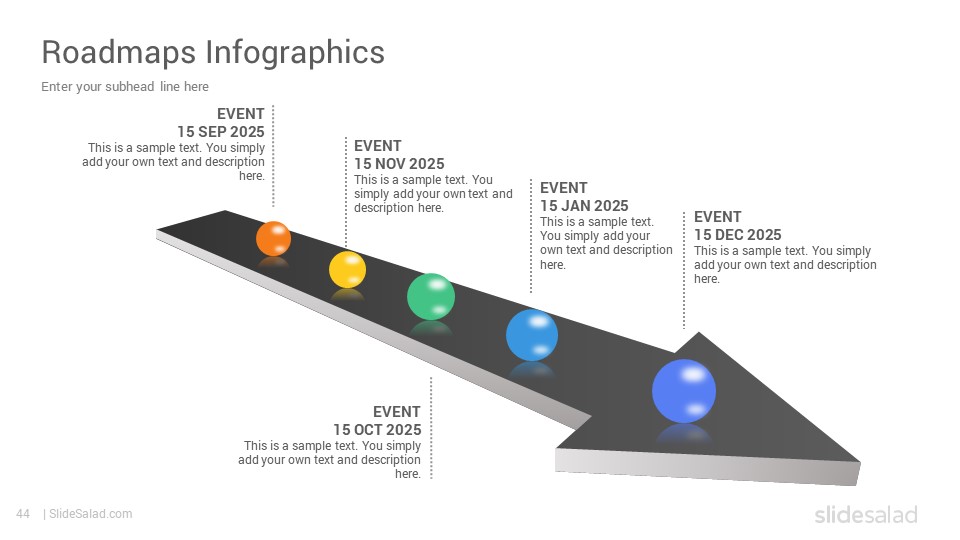 Roadmaps Infographics

Enter your subhead line here

EVENT
15 SEP 2025
This is a sample text. You simply add your own text and description here.

EVENT
15 NOV 2025
This is a sample text. You simply add your own text and description here.

EVENT
15 JAN 2025
This is a sample text. You simply add your own text and description here.

EVENT
15 DEC 2025
This is a sample text. You simply add your own text and description here.

EVENT
15 OCT 2025
This is a sample text. You simply add your own text and description here.

44 | SlideSalad.com

slidesalad