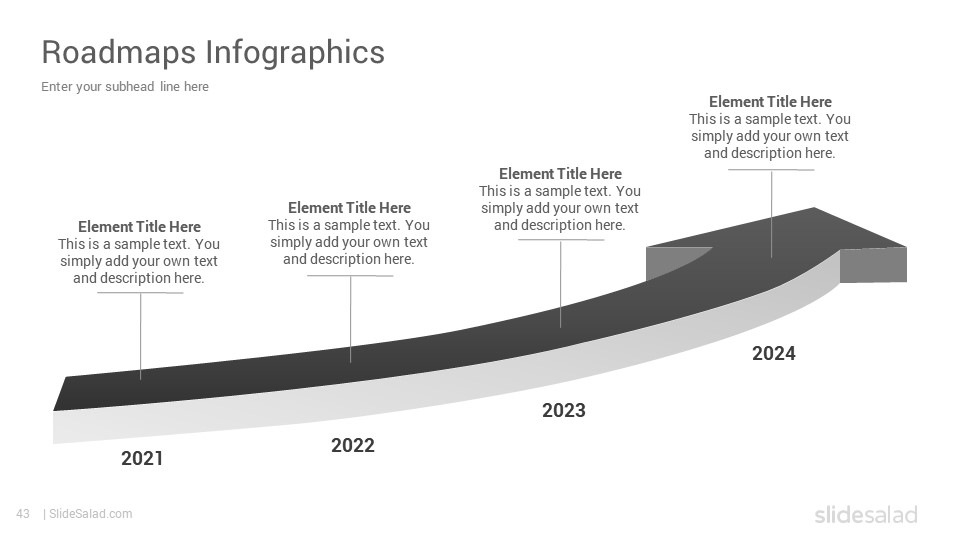 Roadmaps Infographics

Enter your subhead line here

Element Title Here
This is a sample text. You simply add your own text and description here.

Element Title Here
This is a sample text. You simply add your own text and description here.

Element Title Here
This is a sample text. You simply add your own text and description here.

Element Title Here
This is a sample text. You simply add your own text and description here.

2021

2022

2023

2024

43 | SlideSalad.com

slidesalad