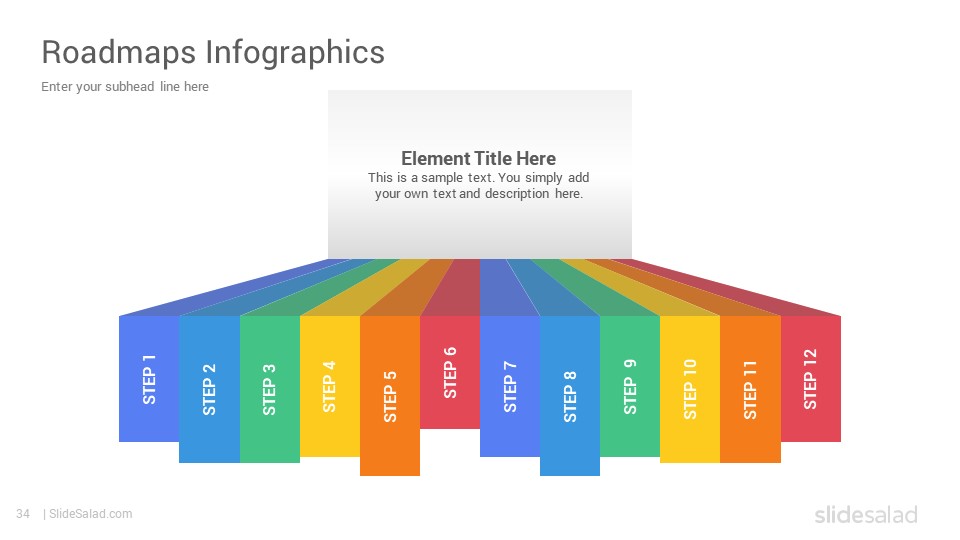 Roadmaps Infographics

Enter your subhead line here

Element Title Here

This is a sample text. You simply add your own text and description here.

STEP 1

STEP 2

STEP 3

STEP 4

STEP 5

STEP 6

STEP 7

STEP 8

STEP 9

STEP 10

STEP 11

STEP 12

34 | SlideSalad.com

slidesalad