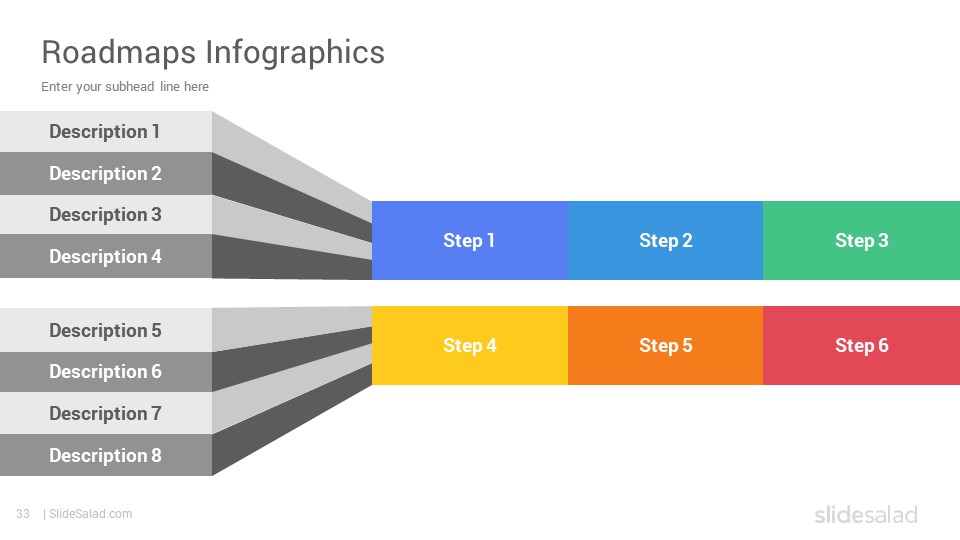 Roadmaps Infographics

Enter your subhead line here

Description 1

Description 2

Description 3

Description 4

Step 1

Step 2

Step 3

Description 5

Description 6

Description 7

Description 8

Step 4

Step 5

Step 6

33 | SlideSalad.com

slidesalad