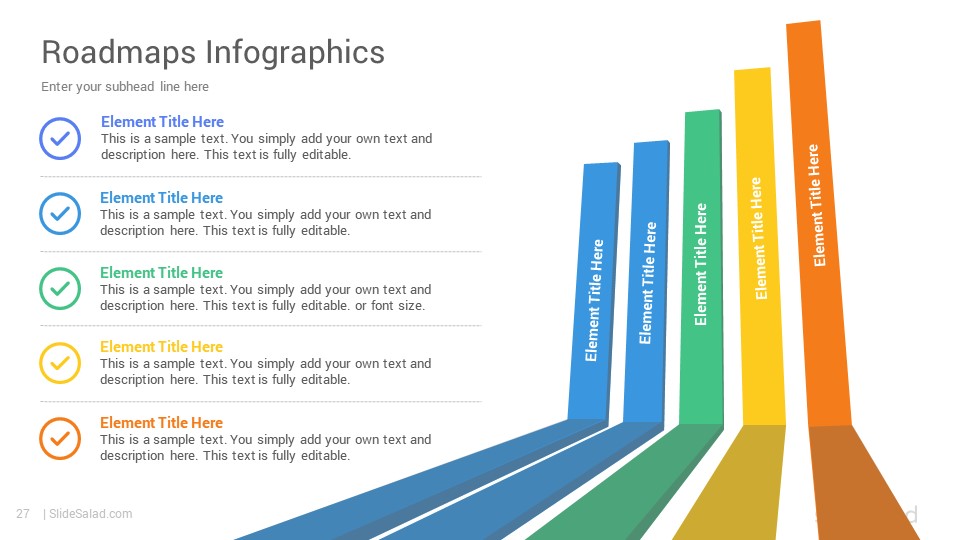 Roadmaps Infographics

Enter your subhead line here

Element Title Here
This is a sample text. You simply add your own text and description here. This text is fully editable.

Element Title Here
This is a sample text. You simply add your own text and description here. This text is fully editable.

Element Title Here
This is a sample text. You simply add your own text and description here. This text is fully editable. or font size.

Element Title Here
This is a sample text. You simply add your own text and description here. This text is fully editable.

Element Title Here
This is a sample text. You simply add your own text and description here. This text is fully editable.

Element Title Here

Element Title Here

Element Title Here

Element Title Here

Element Title Here

27 | SlideSalad.com