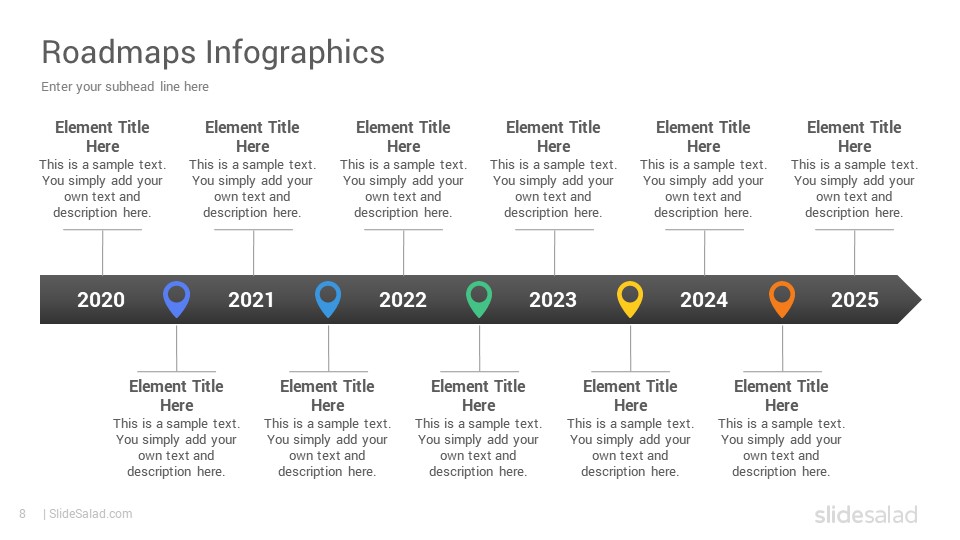 Roadmaps Infographics

Enter your subhead line here

Element Title Here
This is a sample text. You simply add your own text and description here.

Element Title Here
This is a sample text. You simply add your own text and description here.

Element Title Here
This is a sample text. You simply add your own text and description here.

Element Title Here
This is a sample text. You simply add your own text and description here.

Element Title Here
This is a sample text. You simply add your own text and description here.

Element Title Here
This is a sample text. You simply add your own text and description here.

2020 2021 2022 2023 2024 2025

Element Title Here
This is a sample text. You simply add your own text and description here.

Element Title Here
This is a sample text. You simply add your own text and description here.

Element Title Here
This is a sample text. You simply add your own text and description here.

Element Title Here
This is a sample text. You simply add your own text and description here.

Element Title Here
This is a sample text. You simply add your own text and description here.

8 | SlideSalad.com

slidesalad