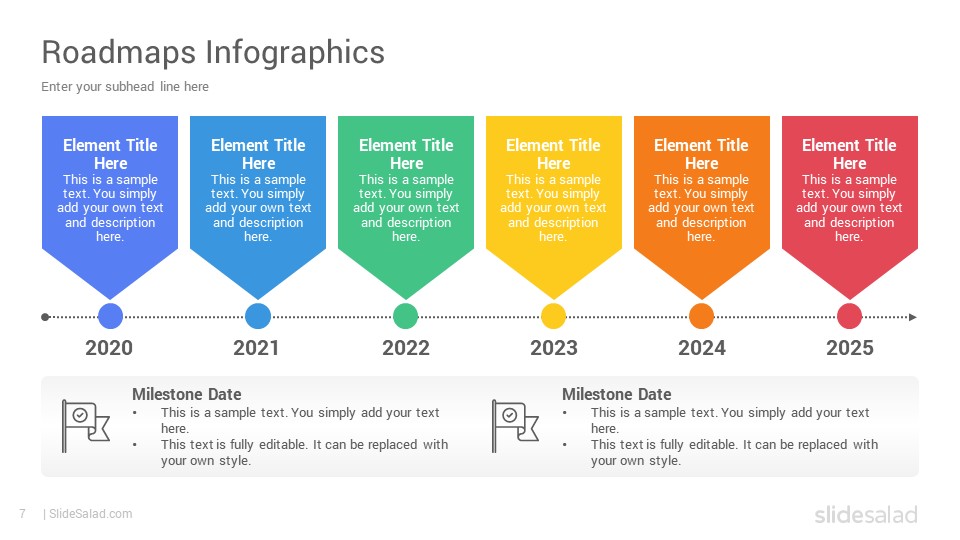 Roadmaps Infographics

Enter your subhead line here

Element Title Here
This is a sample text. You simply add your own text and description here.

Element Title Here
This is a sample text. You simply add your own text and description here.

Element Title Here
This is a sample text. You simply add your own text and description here.

Element Title Here
This is a sample text. You simply add your own text and description here.

Element Title Here
This is a sample text. You simply add your own text and description here.

Element Title Here
This is a sample text. You simply add your own text and description here.

2020

2021

2022

2023

2024

2025

Milestone Date
• This is a sample text. You simply add your text here.
• This text is fully editable. It can be replaced with your own style.

Milestone Date
• This is a sample text. You simply add your text here.
• This text is fully editable. It can be replaced with your own style.

7 | SlideSalad.com

slidesalad