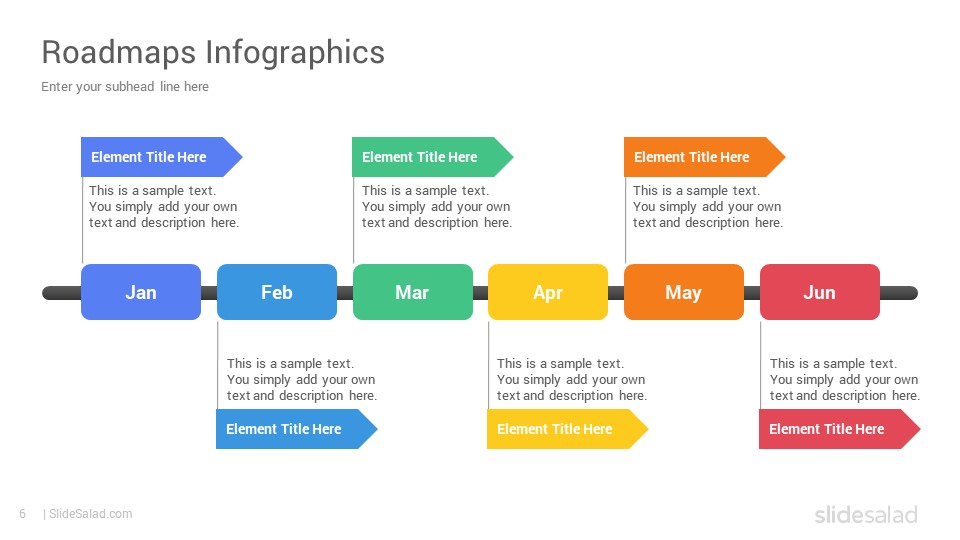 Roadmaps Infographics

Enter your subhead line here

Element Title Here

This is a sample text. You simply add your own text and description here.

Element Title Here

This is a sample text. You simply add your own text and description here.

Element Title Here

This is a sample text. You simply add your own text and description here.

Jan

Feb

Mar

Apr

May

Jun

This is a sample text. You simply add your own text and description here.

Element Title Here

This is a sample text. You simply add your own text and description here.

Element Title Here

This is a sample text. You simply add your own text and description here.

Element Title Here

6 | SlideSalad.com

slidesalad