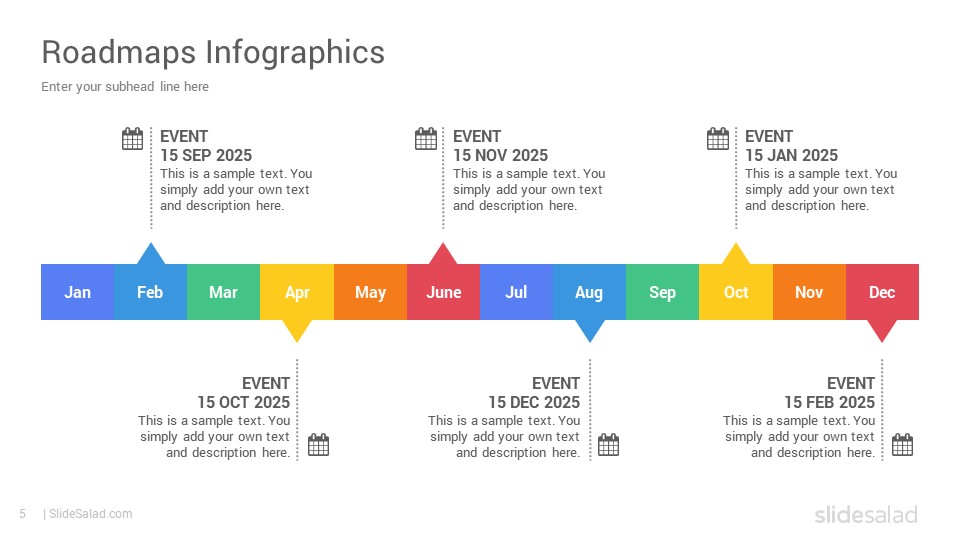 Roadmaps Infographics

Enter your subhead line here

EVENT
15 SEP 2025
This is a sample text. You simply add your own text and description here.

EVENT
15 NOV 2025
This is a sample text. You simply add your own text and description here.

EVENT
15 JAN 2025
This is a sample text. You simply add your own text and description here.

Jan Feb Mar Apr May June Jul Aug Sep Oct Nov Dec

EVENT
15 OCT 2025
This is a sample text. You simply add your own text and description here.

EVENT
15 DEC 2025
This is a sample text. You simply add your own text and description here.

EVENT
15 FEB 2025
This is a sample text. You simply add your own text and description here.

5 | SlideSalad.com

slidesalad