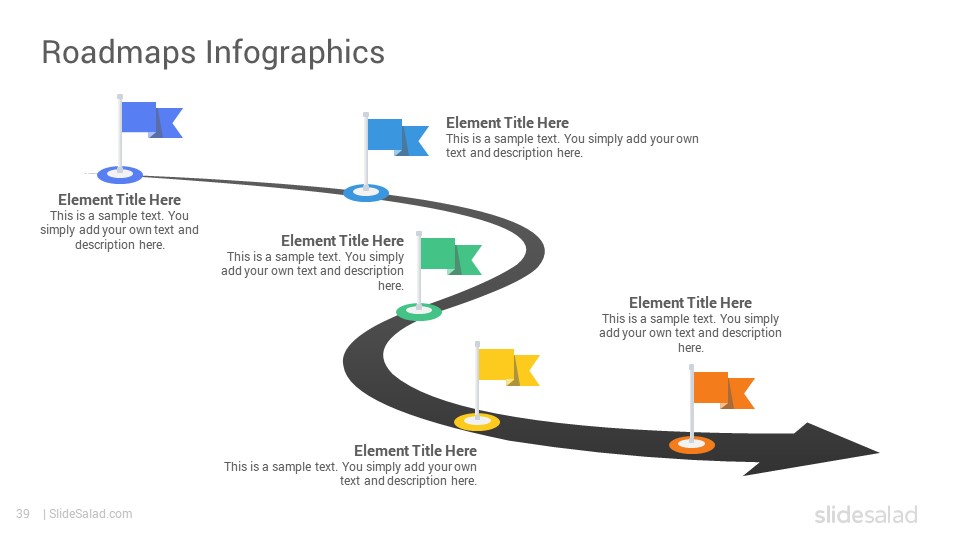 Roadmaps Infographics

Element Title Here
This is a sample text. You simply add your own text and description here.

Element Title Here
This is a sample text. You simply add your own text and description here.

Element Title Here
This is a sample text. You simply add your own text and description here.

Element Title Here
This is a sample text. You simply add your own text and description here.

Element Title Here
This is a sample text. You simply add your own text and description here.

39 | SlideSalad.com

slidesalad