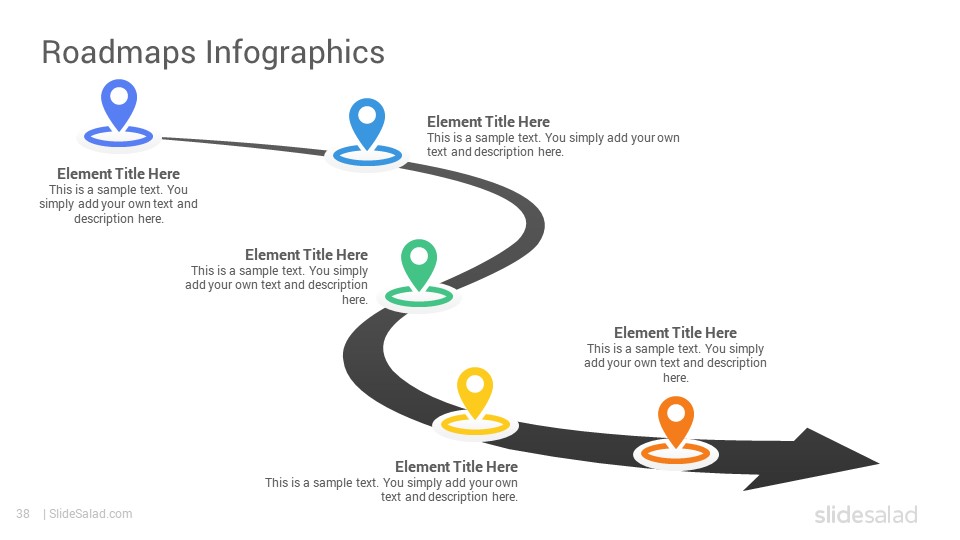 Roadmaps Infographics

Element Title Here
This is a sample text. You simply add your own text and description here.

Element Title Here
This is a sample text. You simply add your own text and description here.

Element Title Here
This is a sample text. You simply add your own text and description here.

Element Title Here
This is a sample text. You simply add your own text and description here.

Element Title Here
This is a sample text. You simply add your own text and description here.

38 | SlideSalad.com

slidesalad