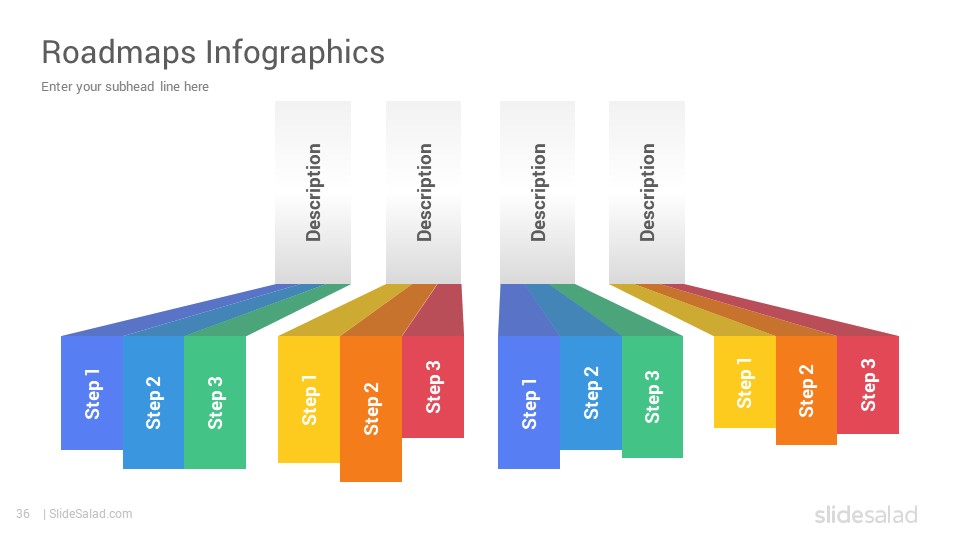 Roadmaps Infographics

Enter your subhead line here

Description

Description

Description

Description

Step 1

Step 2

Step 3

Step 1

Step 2

Step 3

Step 1

Step 2

Step 3

Step 1

Step 2

Step 3

36 | SlideSalad.com

slidesalad