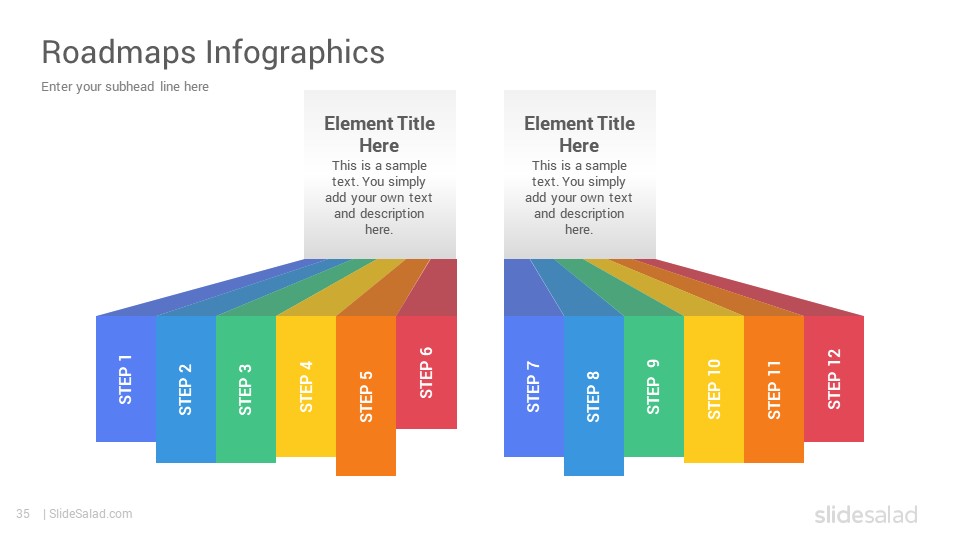 Roadmaps Infographics
Enter your subhead line here

Element Title Here
This is a sample text. You simply add your own text and description here.

Element Title Here
This is a sample text. You simply add your own text and description here.

STEP 1
STEP 2
STEP 3
STEP 4
STEP 5
STEP 6

STEP 7
STEP 8
STEP 9
STEP 10
STEP 11
STEP 12

35 | SlideSalad.com
slidesalad