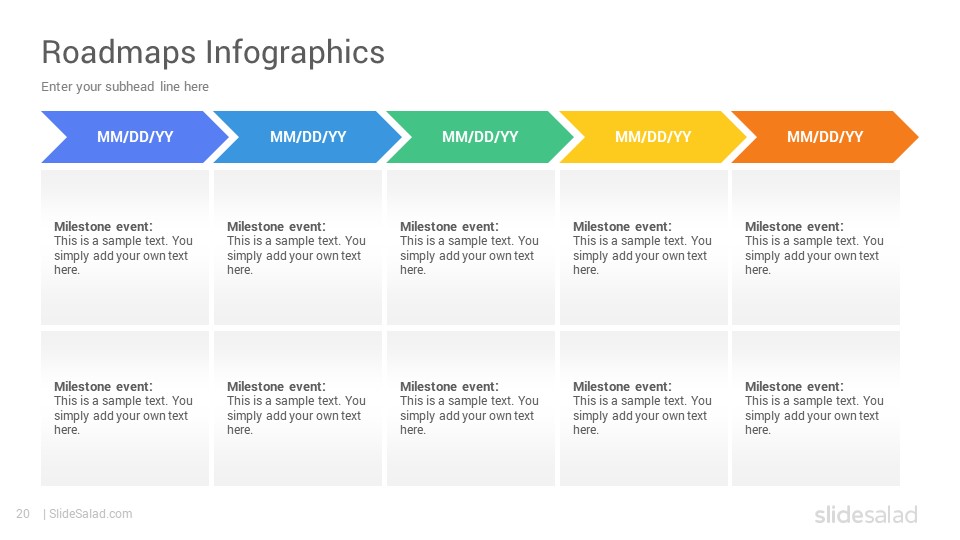 Roadmaps Infographics

Enter your subhead line here

| MM/DD/YY | MM/DD/YY | MM/DD/YY | MM/DD/YY | MM/DD/YY |
|---|---|---|---|---|
| **Milestone event:** This is a sample text. You simply add your own text here. | **Milestone event:** This is a sample text. You simply add your own text here. | **Milestone event:** This is a sample text. You simply add your own text here. | **Milestone event:** This is a sample text. You simply add your own text here. | **Milestone event:** This is a sample text. You simply add your own text here. |
| **Milestone event:** This is a sample text. You simply add your own text here. | **Milestone event:** This is a sample text. You simply add your own text here. | **Milestone event:** This is a sample text. You simply add your own text here. | **Milestone event:** This is a sample text. You simply add your own text here. | **Milestone event:** This is a sample text. You simply add your own text here. |

20 | SlideSalad.com

slidesalad