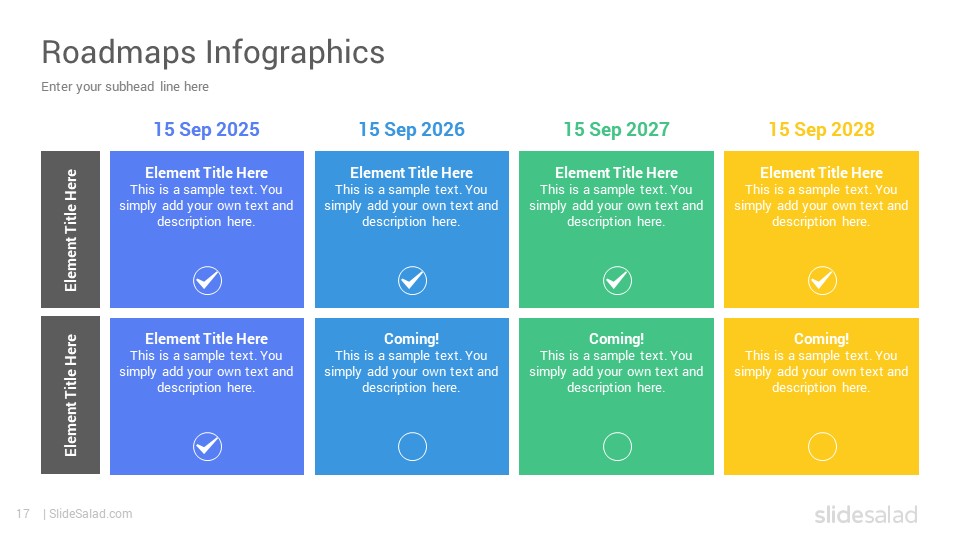 Roadmaps Infographics

Enter your subhead line here

| | 15 Sep 2025 | 15 Sep 2026 | 15 Sep 2027 | 15 Sep 2028 |
|---|---|---|---|---|
| Element Title Here | Element Title Here This is a sample text. You simply add your own text and description here. | Element Title Here This is a sample text. You simply add your own text and description here. | Element Title Here This is a sample text. You simply add your own text and description here. | Element Title Here This is a sample text. You simply add your own text and description here. |
| Element Title Here | Element Title Here This is a sample text. You simply add your own text and description here. | Coming! This is a sample text. You simply add your own text and description here. | Coming! This is a sample text. You simply add your own text and description here. | Coming! This is a sample text. You simply add your own text and description here. |

17 | SlideSalad.com

slidesalad