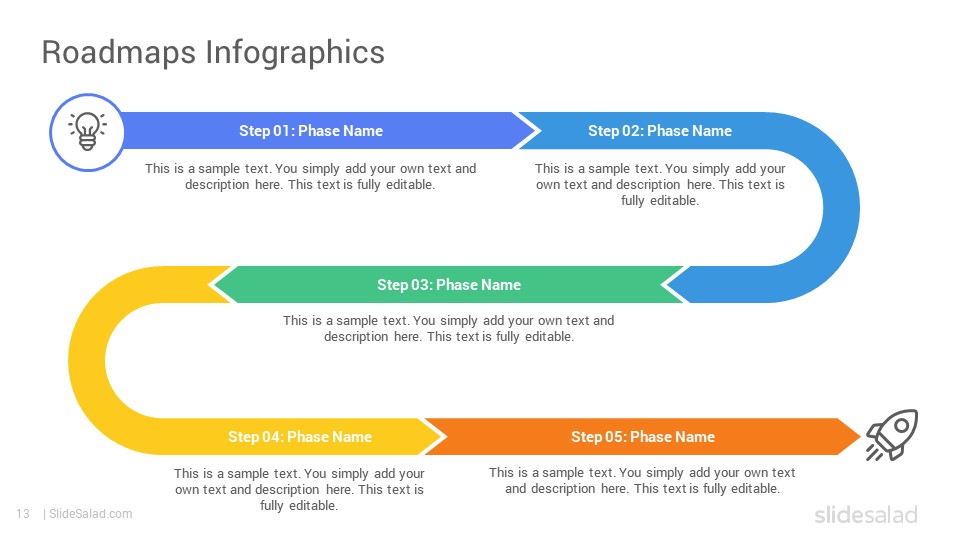 Roadmaps Infographics

Step 01: Phase Name

This is a sample text. You simply add your own text and description here. This text is fully editable.

Step 02: Phase Name

This is a sample text. You simply add your own text and description here. This text is fully editable.

Step 03: Phase Name

This is a sample text. You simply add your own text and description here. This text is fully editable.

Step 04: Phase Name

This is a sample text. You simply add your own text and description here. This text is fully editable.

Step 05: Phase Name

This is a sample text. You simply add your own text and description here. This text is fully editable.

13 | SlideSalad.com

slidesalad