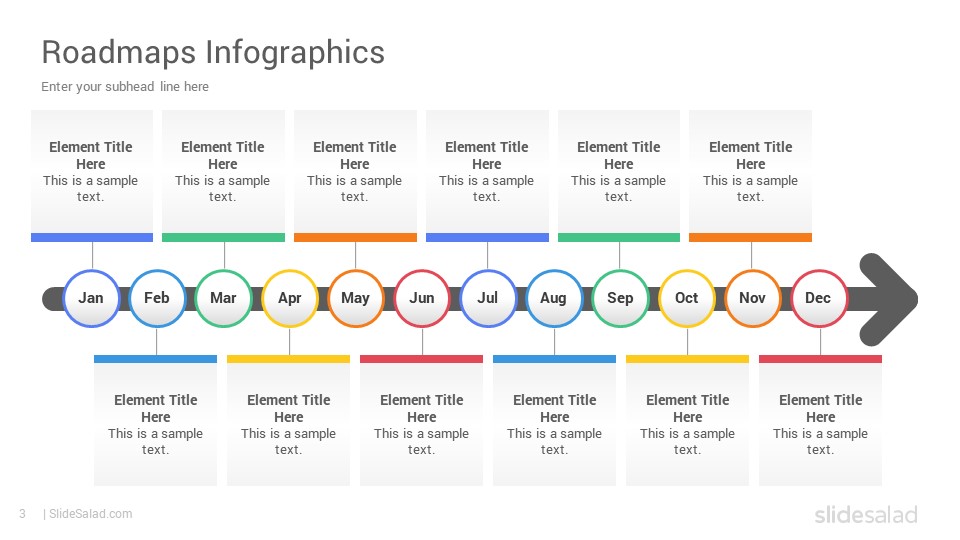 Roadmaps Infographics

Enter your subhead line here

Element Title Here
This is a sample text.

Element Title Here
This is a sample text.

Element Title Here
This is a sample text.

Element Title Here
This is a sample text.

Element Title Here
This is a sample text.

Element Title Here
This is a sample text.

Jan Feb Mar Apr May Jun Jul Aug Sep Oct Nov Dec

Element Title Here
This is a sample text.

Element Title Here
This is a sample text.

Element Title Here
This is a sample text.

Element Title Here
This is a sample text.

Element Title Here
This is a sample text.

Element Title Here
This is a sample text.

3 | SlideSalad.com

slidesalad