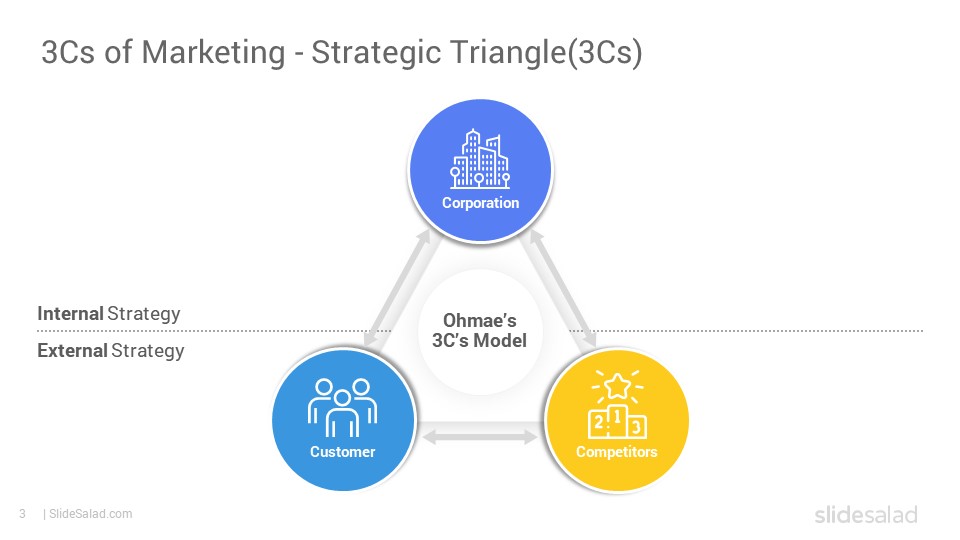 3Cs of Marketing - Strategic Triangle(3Cs)

Corporation

Internal Strategy

External Strategy

Ohmae's 3C's Model

Customer

2 1 3

Competitors

3 | SlideSalad.com

slidesalad