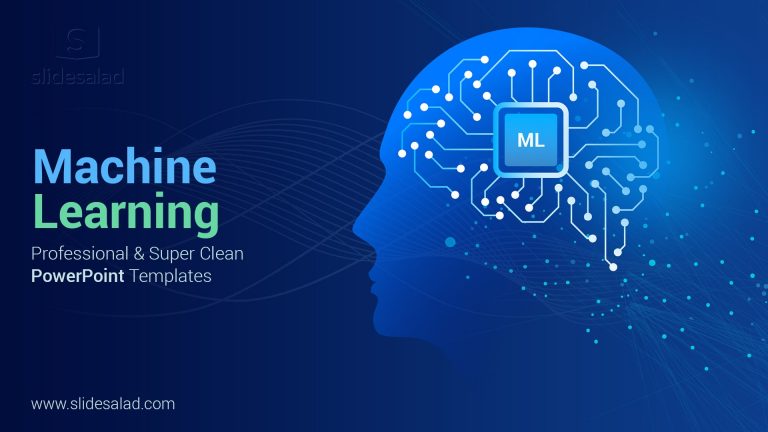 slidesalad

Machine Learning

Professional & Super Clean PowerPoint Templates

ML

www.slidesalad.com