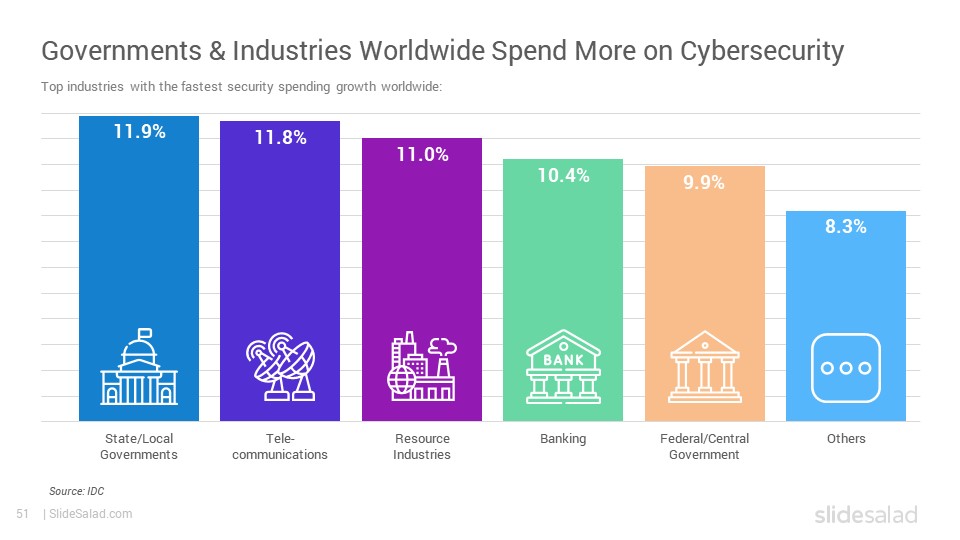 Governments & Industries Worldwide Spend More on Cybersecurity

Top industries with the fastest security spending growth worldwide:

11.9%
11.8%
11.0%
10.4%
9.9%
8.3%

BANK

State/Local Governments
Tele-communications
Resource Industries
Banking
Federal/Central Government
Others

Source: IDC

51 | SlideSalad.com

slidesalad