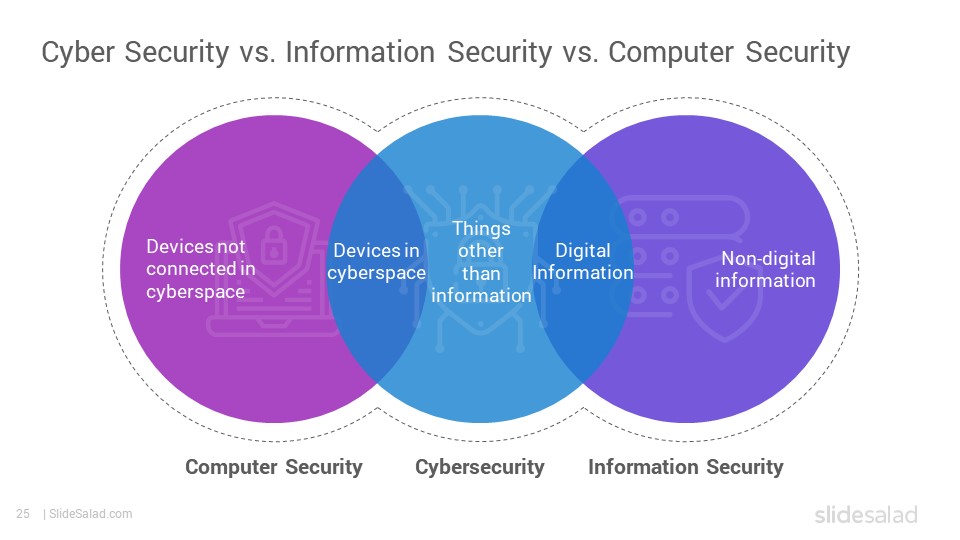 Cyber Security vs. Information Security vs. Computer Security

Devices not connected in cyberspace

Devices in cyberspace

Things other than information

Digital Information

Non-digital information

Computer Security

Cybersecurity

Information Security

25 | SlideSalad.com

slidesalad