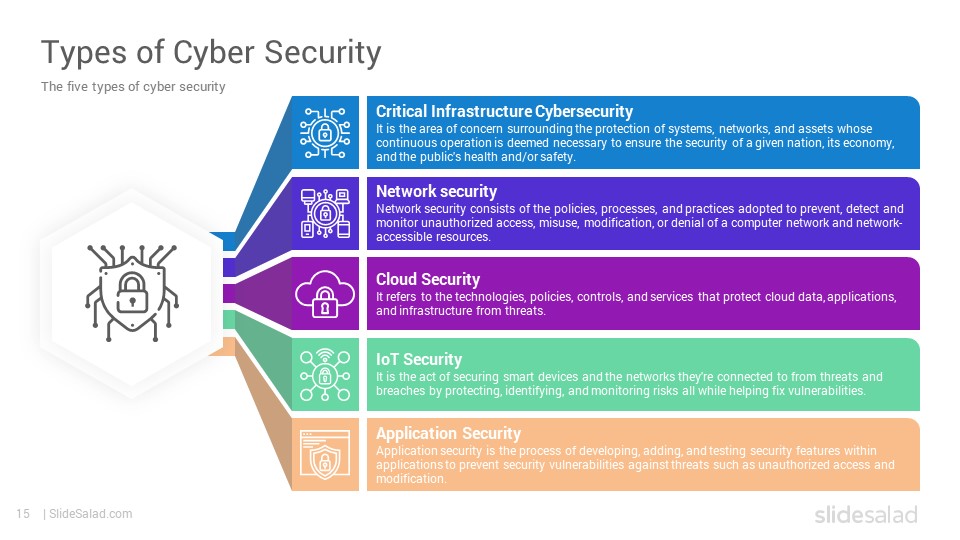 Types of Cyber Security

The five types of cyber security

Critical Infrastructure Cybersecurity
It is the area of concern surrounding the protection of systems, networks, and assets whose continuous operation is deemed necessary to ensure the security of a given nation, its economy, and the public's health and/or safety.

Network security
Network security consists of the policies, processes, and practices adopted to prevent, detect and monitor unauthorized access, misuse, modification, or denial of a computer network and network-accessible resources.

Cloud Security
It refers to the technologies, policies, controls, and services that protect cloud data, applications, and infrastructure from threats.

IoT Security
It is the act of securing smart devices and the networks they're connected to from threats and breaches by protecting, identifying, and monitoring risks all while helping fix vulnerabilities.

Application Security
Application security is the process of developing, adding, and testing security features within applications to prevent security vulnerabilities against threats such as unauthorized access and modification.

15 | SlideSalad.com

slidesalad