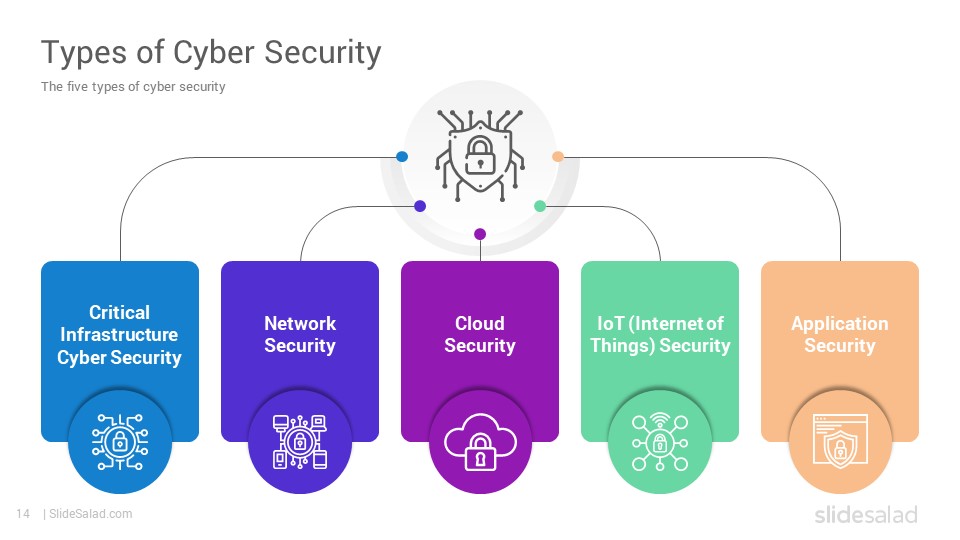 Types of Cyber Security

The five types of cyber security

Critical Infrastructure Cyber Security

Network Security

Cloud Security

IoT (Internet of Things) Security

Application Security

14 | SlideSalad.com

slidesalad