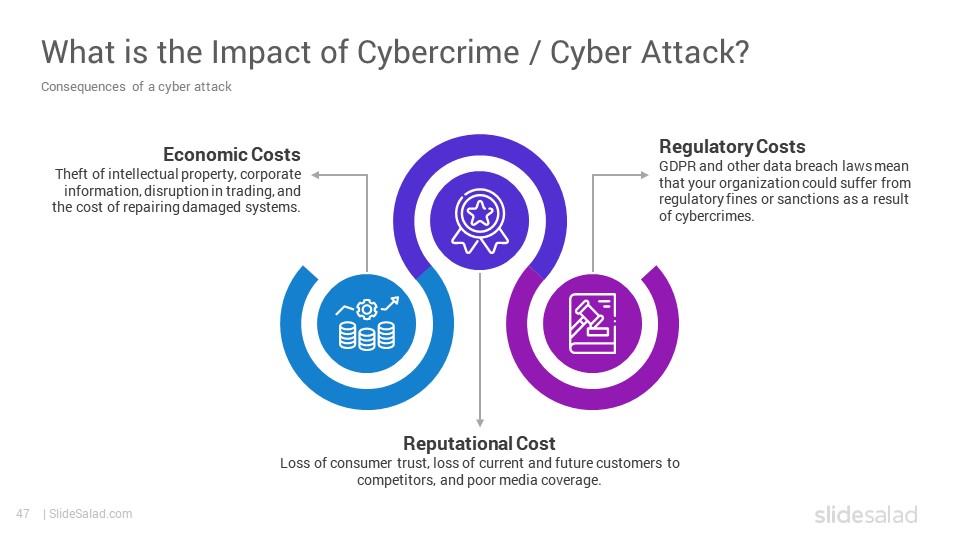 What is the Impact of Cybercrime / Cyber Attack?
Consequences of a cyber attack

Economic Costs
Theft of intellectual property, corporate information, disruption in trading, and the cost of repairing damaged systems.

Regulatory Costs
GDPR and other data breach laws mean that your organization could suffer from regulatory fines or sanctions as a result of cybercrimes.

Reputational Cost
Loss of consumer trust, loss of current and future customers to competitors, and poor media coverage.

47 | SlideSalad.com

slidesalad