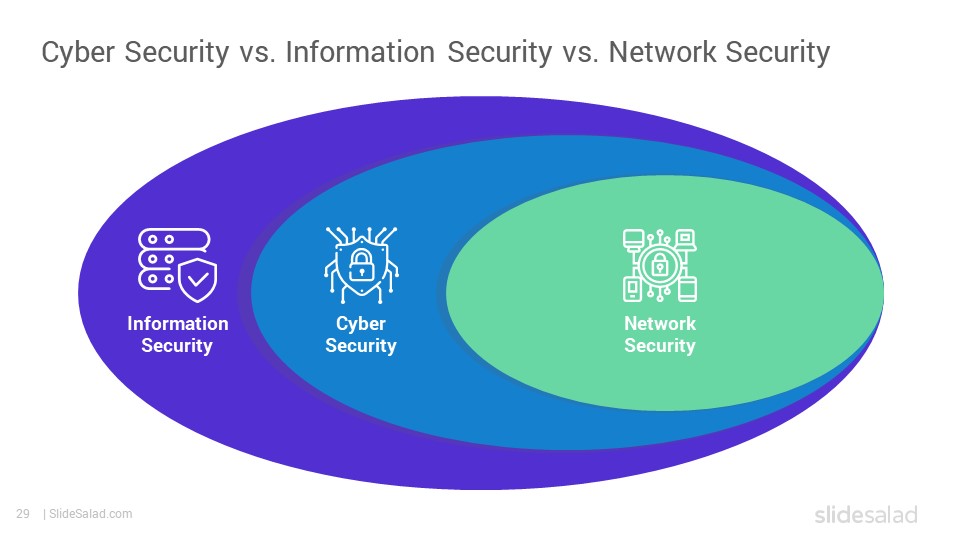 Cyber Security vs. Information Security vs. Network Security

Information Security

Cyber Security

Network Security

29 | SlideSalad.com

slidesalad