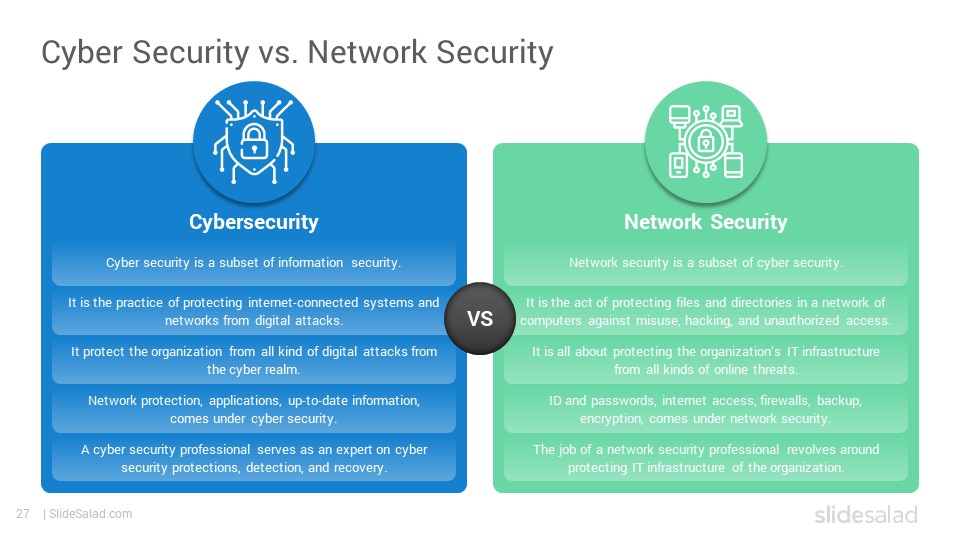 Cyber Security vs. Network Security

Cybersecurity

Cyber security is a subset of information security.

It is the practice of protecting internet-connected systems and networks from digital attacks.

It protect the organization from all kind of digital attacks from the cyber realm.

Network protection, applications, up-to-date information, comes under cyber security.

A cyber security professional serves as an expert on cyber security protections, detection, and recovery.

VS

Network Security

Network security is a subset of cyber security.

It is the act of protecting files and directories in a network of computers against misuse, hacking, and unauthorized access.

It is all about protecting the organization's IT infrastructure from all kinds of online threats.

ID and passwords, internet access, firewalls, backup, encryption, comes under network security.

The job of a network security professional revolves around protecting IT infrastructure of the organization.

27 | SlideSalad.com

slidesalad