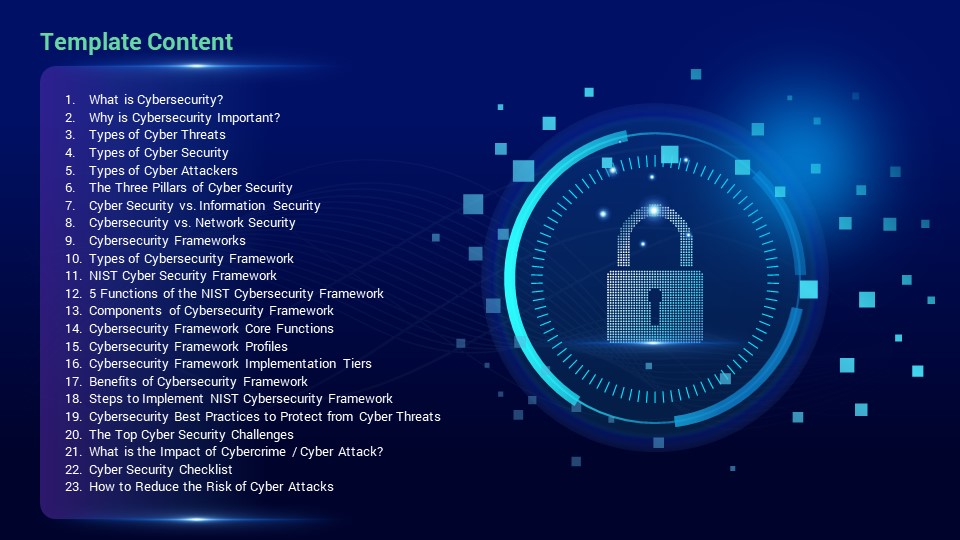 Template Content

1. What is Cybersecurity?
2. Why is Cybersecurity Important?
3. Types of Cyber Threats
4. Types of Cyber Security
5. Types of Cyber Attackers
6. The Three Pillars of Cyber Security
7. Cyber Security vs. Information Security
8. Cybersecurity vs. Network Security
9. Cybersecurity Frameworks
10. Types of Cybersecurity Framework
11. NIST Cyber Security Framework
12. 5 Functions of the NIST Cybersecurity Framework
13. Components of Cybersecurity Framework
14. Cybersecurity Framework Core Functions
15. Cybersecurity Framework Profiles
16. Cybersecurity Framework Implementation Tiers
17. Benefits of Cybersecurity Framework
18. Steps to Implement NIST Cybersecurity Framework
19. Cybersecurity Best Practices to Protect from Cyber Threats
20. The Top Cyber Security Challenges
21. What is the Impact of Cybercrime / Cyber Attack?
22. Cyber Security Checklist
23. How to Reduce the Risk of Cyber Attacks