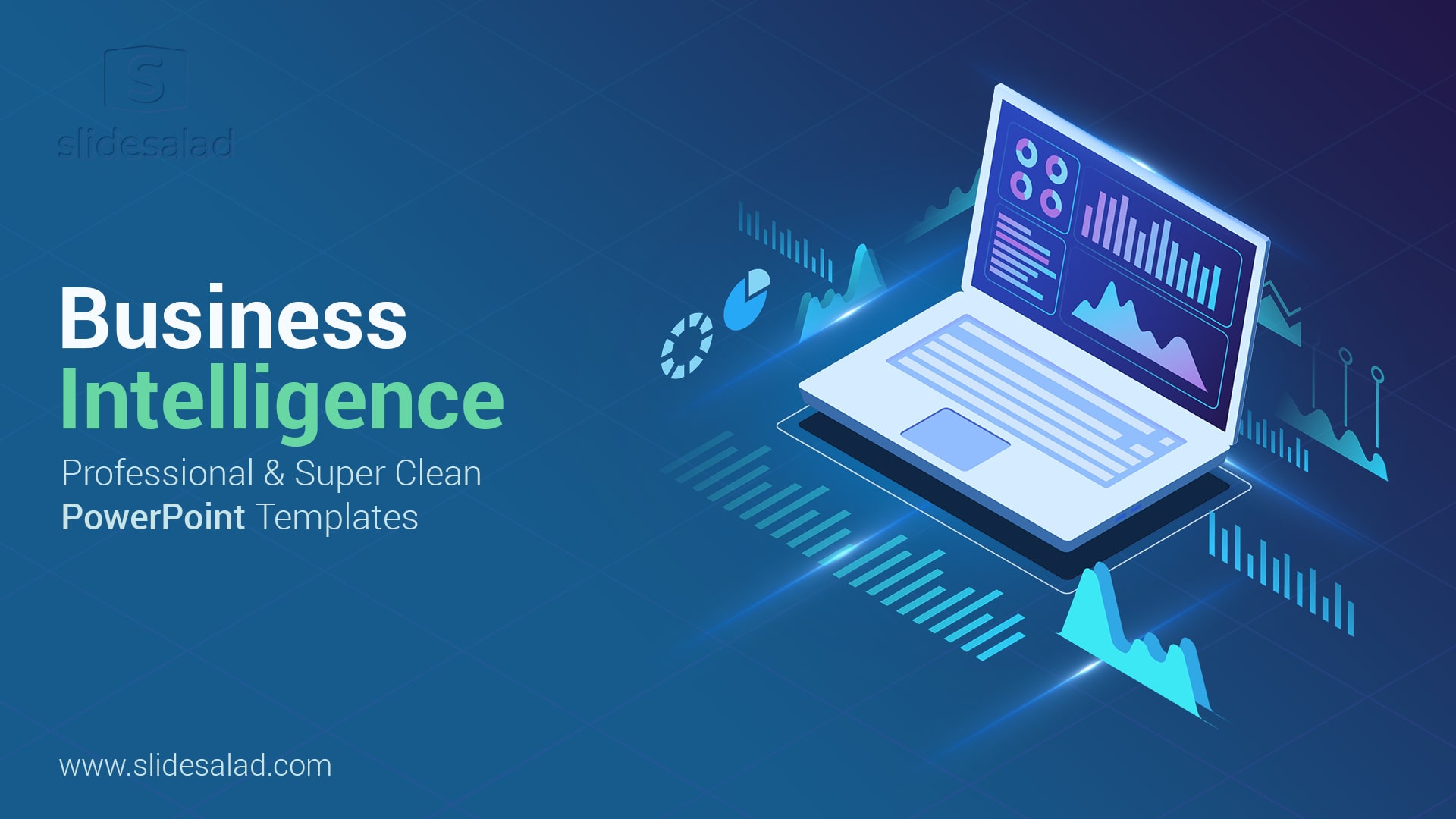 S
slidesalad

Business
Intelligence
Professional & Super Clean
PowerPoint Templates

www.slidesalad.com