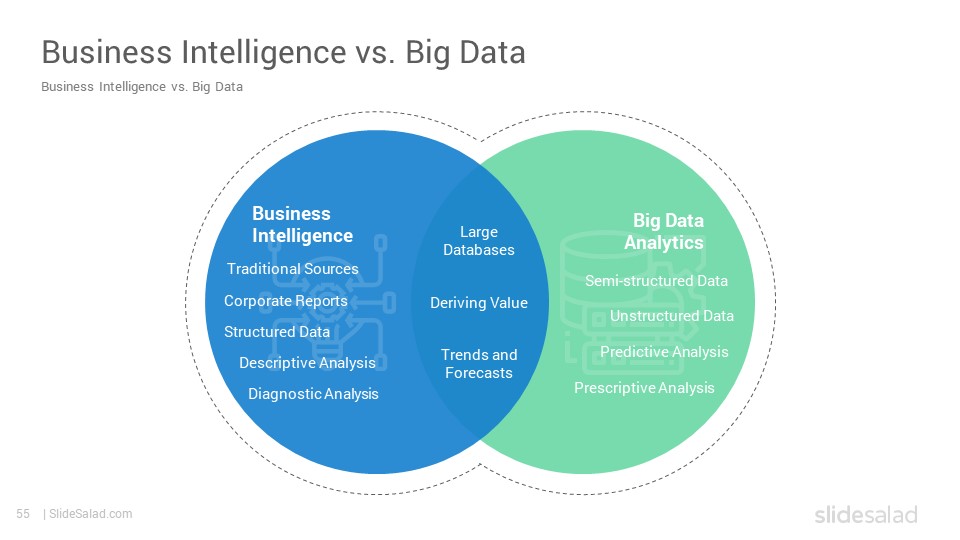 Business Intelligence vs. Big Data

Business Intelligence vs. Big Data

Business Intelligence

Traditional Sources

Corporate Reports

Structured Data

Descriptive Analysis

Diagnostic Analysis

Large Databases

Deriving Value

Trends and Forecasts

Big Data Analytics

Semi-structured Data

Unstructured Data

Predictive Analysis

Prescriptive Analysis

55 | SlideSalad.com

slidesalad