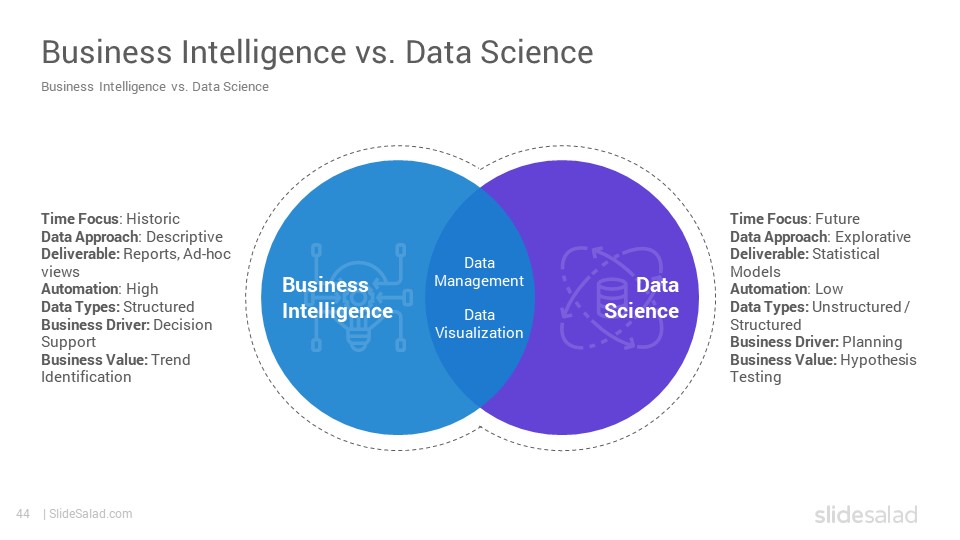 Business Intelligence vs. Data Science

Business Intelligence vs. Data Science

Time Focus: Historic
Data Approach: Descriptive
Deliverable: Reports, Ad-hoc views
Automation: High
Data Types: Structured
Business Driver: Decision Support
Business Value: Trend Identification

Business Intelligence

Data Management

Data Visualization

Data Science

Time Focus: Future
Data Approach: Explorative
Deliverable: Statistical Models
Automation: Low
Data Types: Unstructured / Structured
Business Driver: Planning
Business Value: Hypothesis Testing

44 | SlideSalad.com

slidesalad