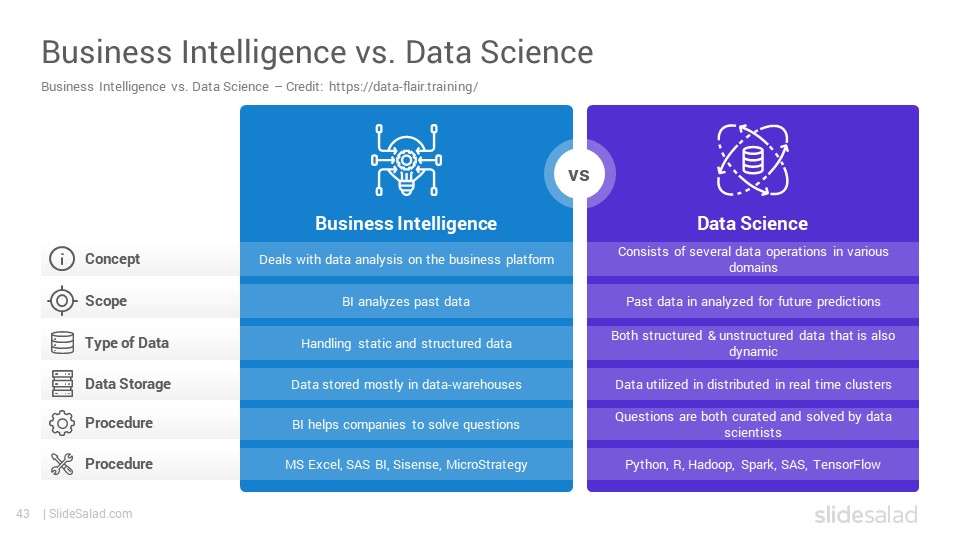 Business Intelligence vs. Data Science

Business Intelligence vs. Data Science – Credit: https://data-flair.training/

VS

| | Business Intelligence | Data Science |
|---|---|---|
| Concept | Deals with data analysis on the business platform | Consists of several data operations in various domains |
| Scope | BI analyzes past data | Past data in analyzed for future predictions |
| Type of Data | Handling static and structured data | Both structured & unstructured data that is also dynamic |
| Data Storage | Data stored mostly in data-warehouses | Data utilized in distributed in real time clusters |
| Procedure | BI helps companies to solve questions | Questions are both curated and solved by data scientists |
| Procedure | MS Excel, SAS BI, Sisense, MicroStrategy | Python, R, Hadoop, Spark, SAS, TensorFlow |

43 | SlideSalad.com

slidesalad