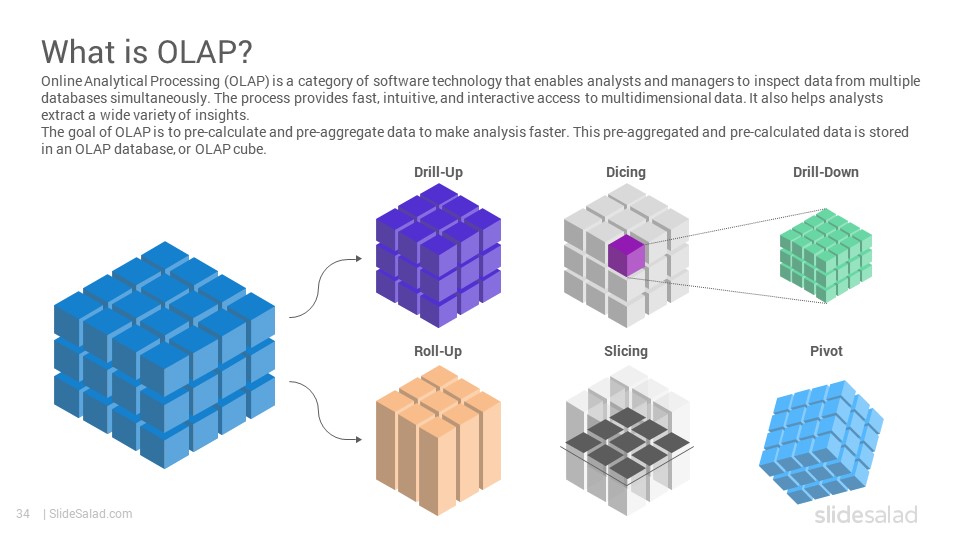 What is OLAP?

Online Analytical Processing (OLAP) is a category of software technology that enables analysts and managers to inspect data from multiple databases simultaneously. The process provides fast, intuitive, and interactive access to multidimensional data. It also helps analysts extract a wide variety of insights.
The goal of OLAP is to pre-calculate and pre-aggregate data to make analysis faster. This pre-aggregated and pre-calculated data is stored in an OLAP database, or OLAP cube.

Drill-Up

Dicing

Drill-Down

Roll-Up

Slicing

Pivot

34 | SlideSalad.com

slidesalad