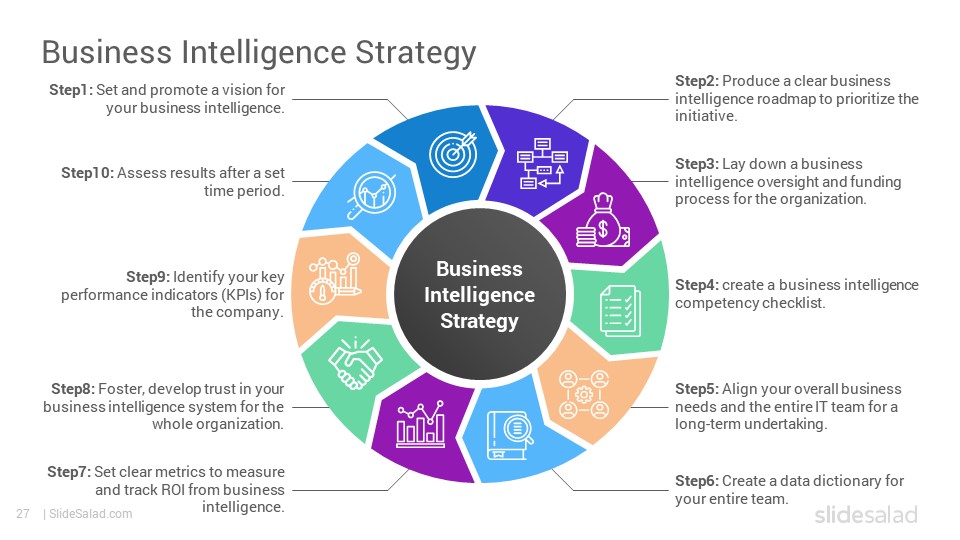 Business Intelligence Strategy

Step1: Set and promote a vision for your business intelligence.

Step10: Assess results after a set time period.

Step9: Identify your key performance indicators (KPIs) for the company.

Step8: Foster, develop trust in your business intelligence system for the whole organization.

Step7: Set clear metrics to measure and track ROI from business intelligence.

Business Intelligence Strategy

Step2: Produce a clear business intelligence roadmap to prioritize the initiative.

Step3: Lay down a business intelligence oversight and funding process for the organization.

Step4: create a business intelligence competency checklist.

Step5: Align your overall business needs and the entire IT team for a long-term undertaking.

Step6: Create a data dictionary for your entire team.

27 | SlideSalad.com

slidesalad