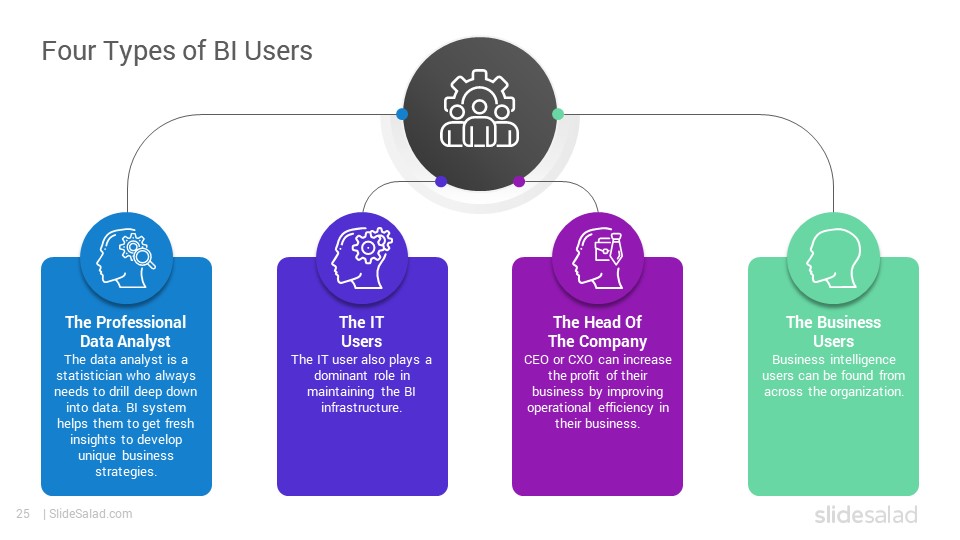 Four Types of BI Users

The Professional Data Analyst
The data analyst is a statistician who always needs to drill deep down into data. BI system helps them to get fresh insights to develop unique business strategies.

The IT Users
The IT user also plays a dominant role in maintaining the BI infrastructure.

The Head Of The Company
CEO or CXO can increase the profit of their business by improving operational efficiency in their business.

The Business Users
Business intelligence users can be found from across the organization.

25 | SlideSalad.com

slidesalad