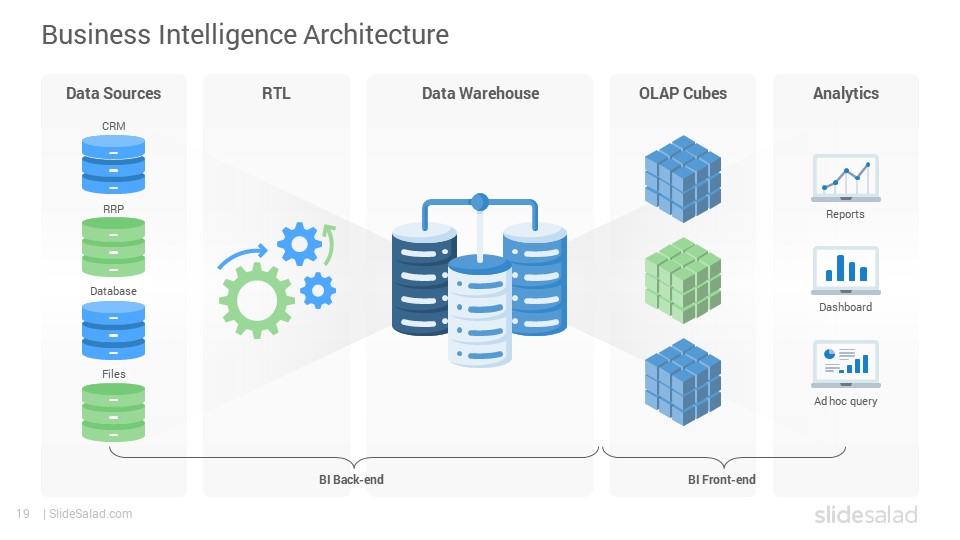 Business Intelligence Architecture

Data Sources

CRM

RRP

Database

Files

RTL

Data Warehouse

OLAP Cubes

Analytics

Reports

Dashboard

Ad hoc query

BI Back-end

BI Front-end

19 | SlideSalad.com

slidesalad