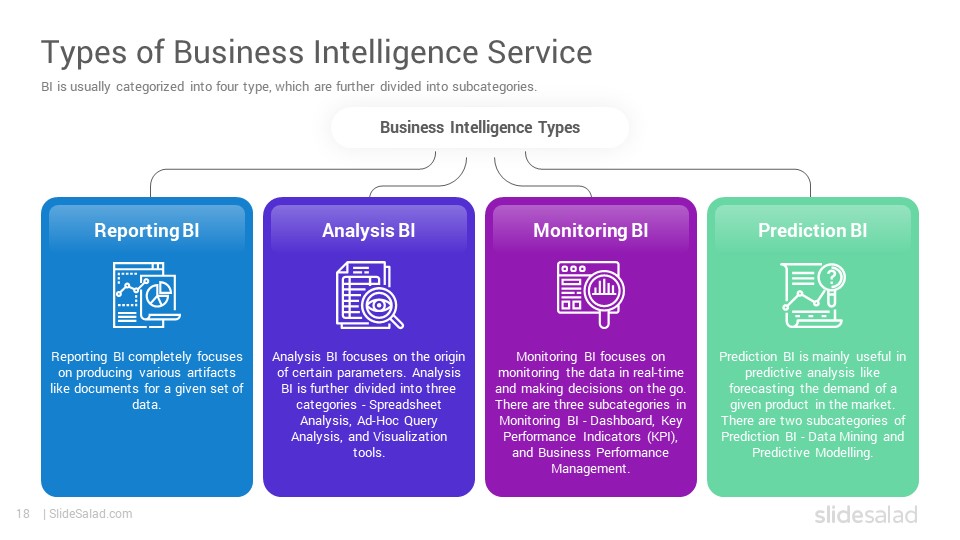 Types of Business Intelligence Service

BI is usually categorized into four type, which are further divided into subcategories.

Business Intelligence Types

Reporting BI

Reporting BI completely focuses on producing various artifacts like documents for a given set of data.

Analysis BI

Analysis BI focuses on the origin of certain parameters. Analysis BI is further divided into three categories - Spreadsheet Analysis, Ad-Hoc Query Analysis, and Visualization tools.

Monitoring BI

Monitoring BI focuses on monitoring the data in real-time and making decisions on the go. There are three subcategories in Monitoring BI - Dashboard, Key Performance Indicators (KPI), and Business Performance Management.

Prediction BI

Prediction BI is mainly useful in predictive analysis like forecasting the demand of a given product in the market. There are two subcategories of Prediction BI - Data Mining and Predictive Modelling.

18 | SlideSalad.com

slidesalad