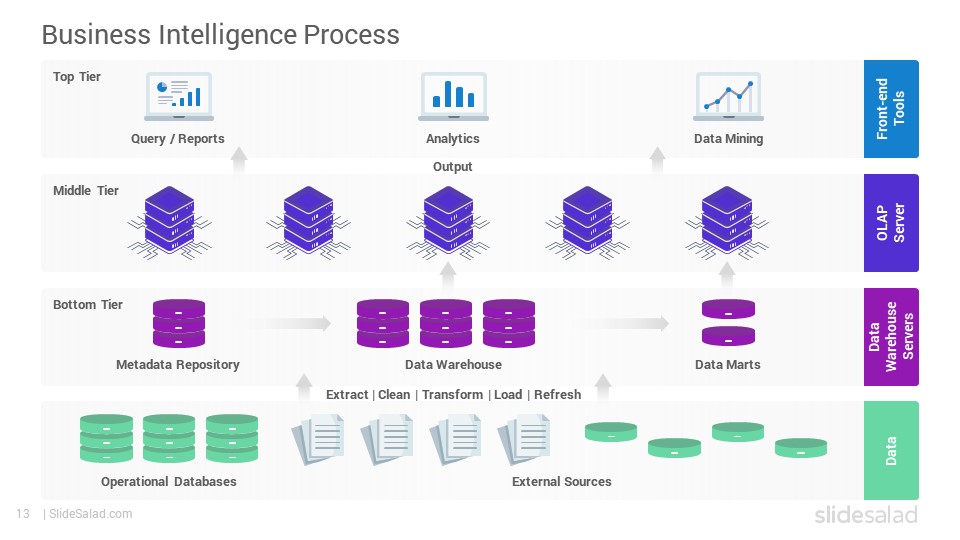 Business Intelligence Process

Top Tier

Query / Reports

Analytics

Data Mining

Front-end Tools

Output

Middle Tier

OLAP Server

Bottom Tier

Metadata Repository

Data Warehouse

Data Marts

Data Warehouse Servers

Extract | Clean | Transform | Load | Refresh

Operational Databases

External Sources

Data

13 | SlideSalad.com

slidesalad