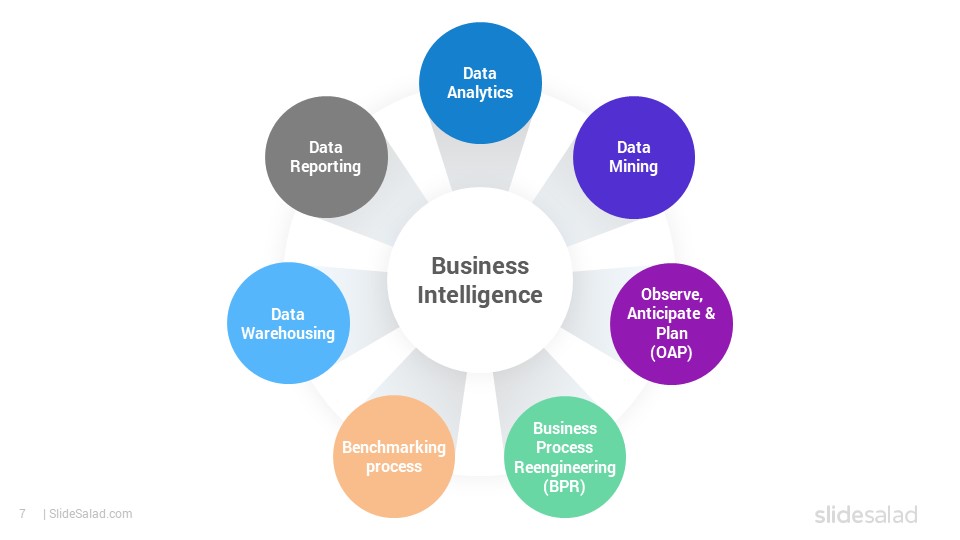 Business Intelligence

Data Analytics

Data Mining

Observe, Anticipate & Plan (OAP)

Business Process Reengineering (BPR)

Benchmarking process

Data Warehousing

Data Reporting

7 | SlideSalad.com

slidesalad