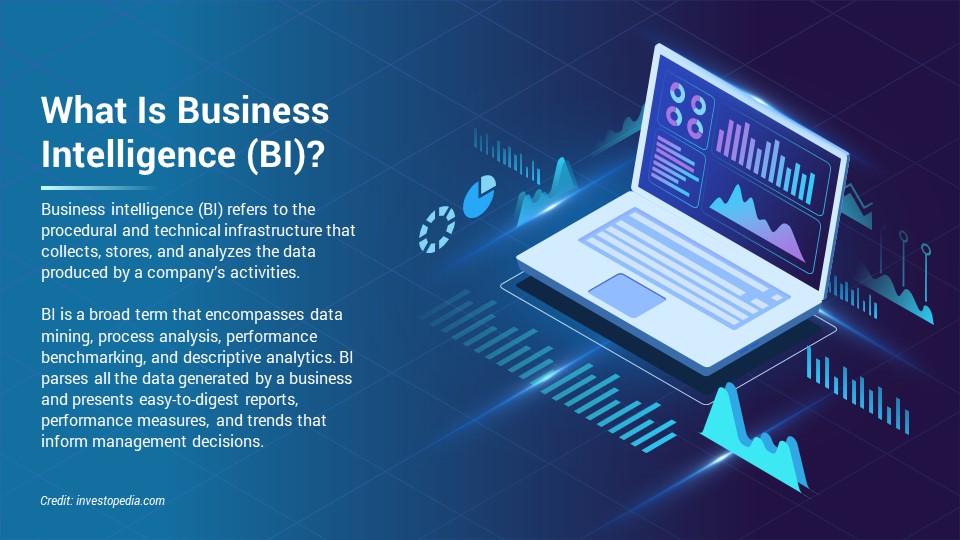 What Is Business Intelligence (BI)?

Business intelligence (BI) refers to the procedural and technical infrastructure that collects, stores, and analyzes the data produced by a company's activities.

BI is a broad term that encompasses data mining, process analysis, performance benchmarking, and descriptive analytics. BI parses all the data generated by a business and presents easy-to-digest reports, performance measures, and trends that inform management decisions.

Credit: investopedia.com