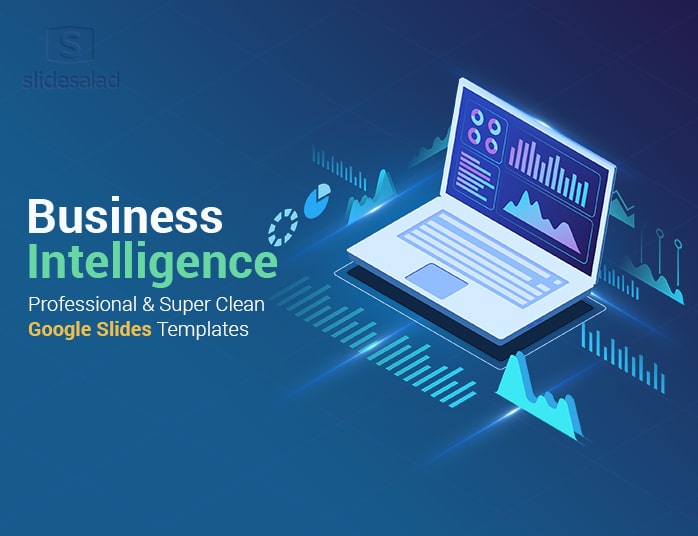 S
slidesalad

Business Intelligence
Professional & Super Clean
Google Slides Templates