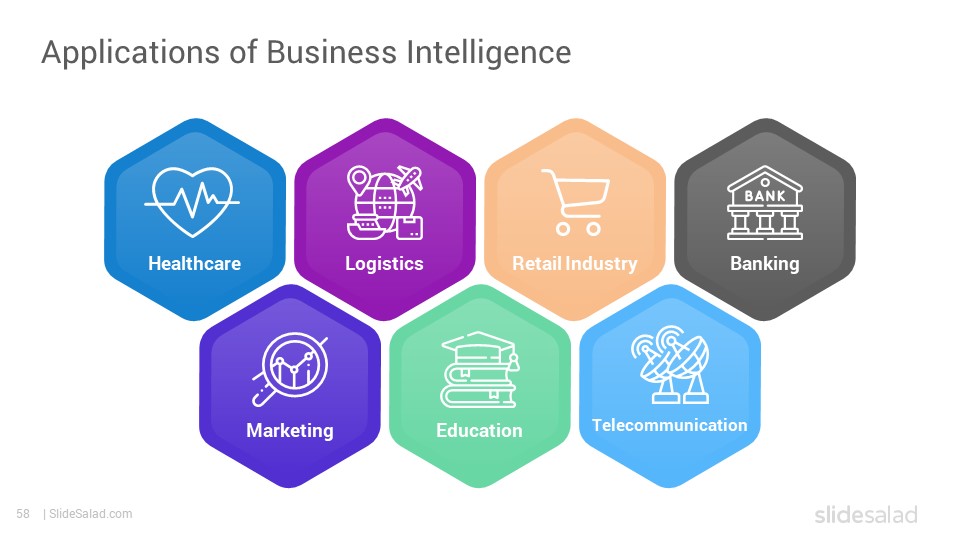 Applications of Business Intelligence

Healthcare

Logistics

Retail Industry

BANK

Banking

Marketing

Education

Telecommunication

58 | SlideSalad.com

slidesalad