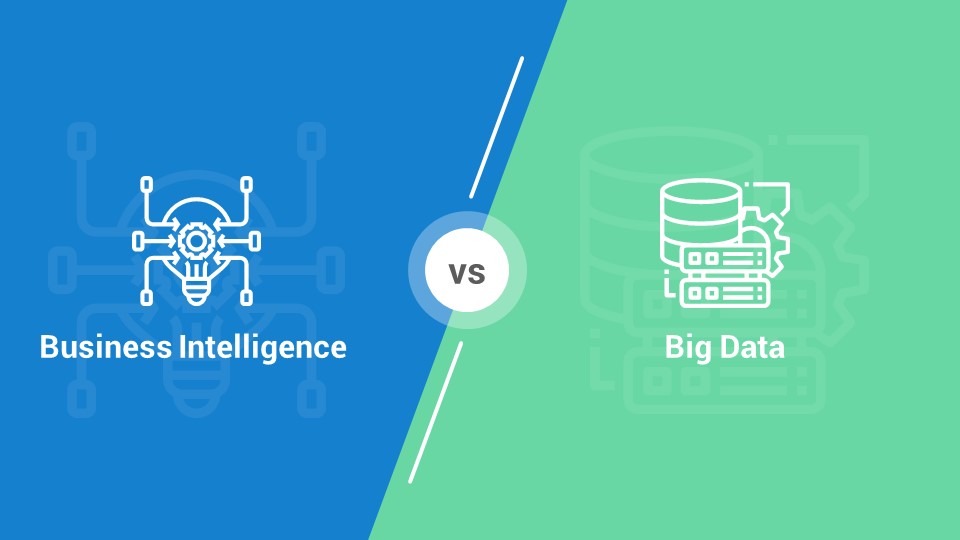 Business Intelligence

VS

Big Data